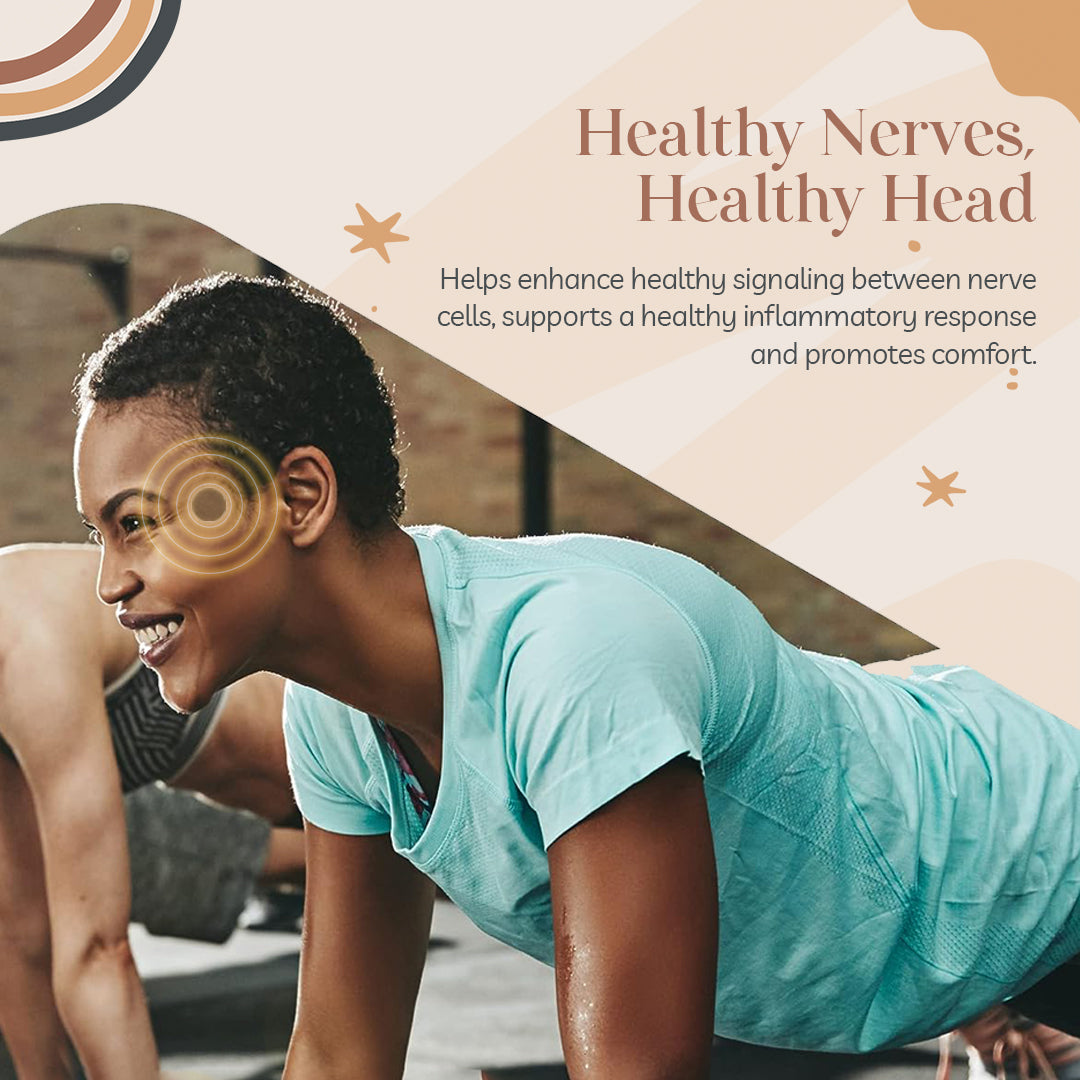 Healthy Nerves, Healthy Head

Helps enhance healthy signaling between nerve cells, supports a healthy inflammatory response and promotes comfort.