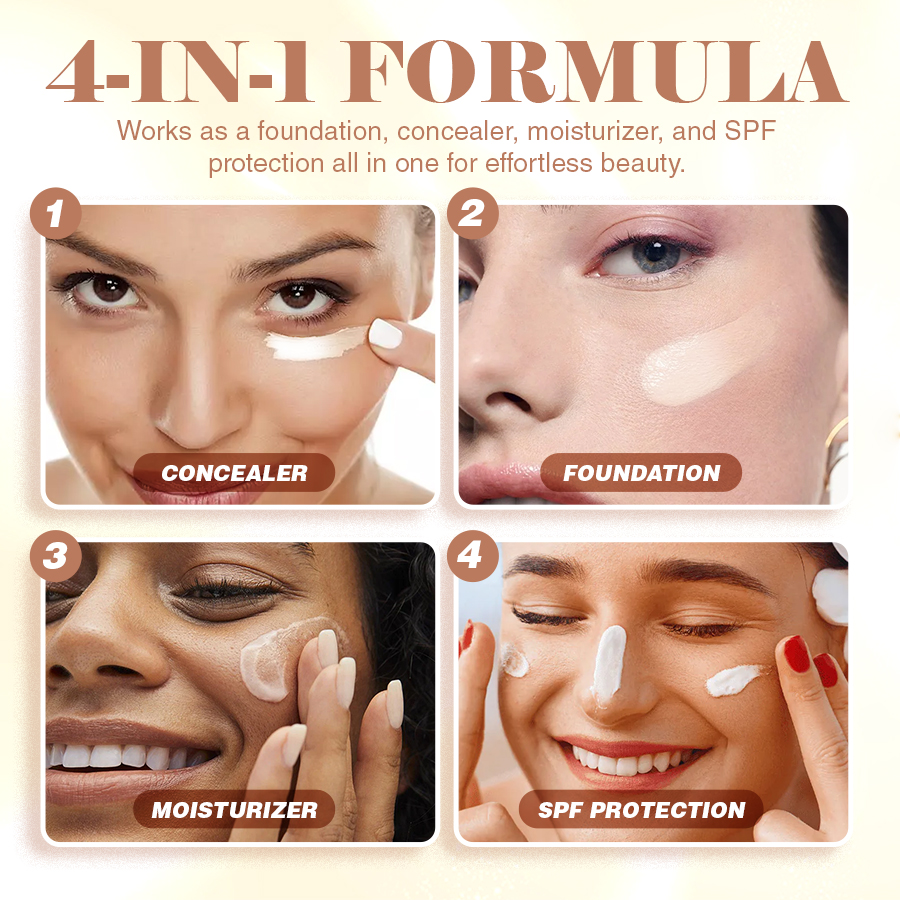 4-IN-1 FORMULA

Works as a foundation, concealer, moisturizer, and SPF protection all in one for effortless beauty.

1
CONCEALER

2
FOUNDATION

3
MOISTURIZER

4
SPF PROTECTION