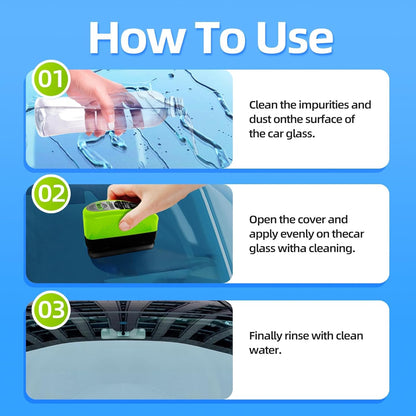 How To Use

01

Clean the impurities and dust onthe surface of the car glass.

02

Open the cover and apply evenly on thecar glass witha cleaning.

03

Finally rinse with clean water.