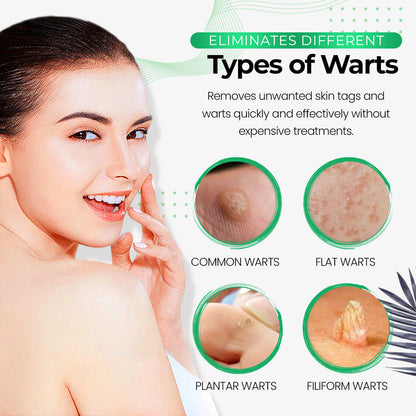 ELIMINATES DIFFERENT
Types of Warts

Removes unwanted skin tags and warts quickly and effectively without expensive treatments.

COMMON WARTS

FLAT WARTS

PLANTAR WARTS

FILIFORM WARTS